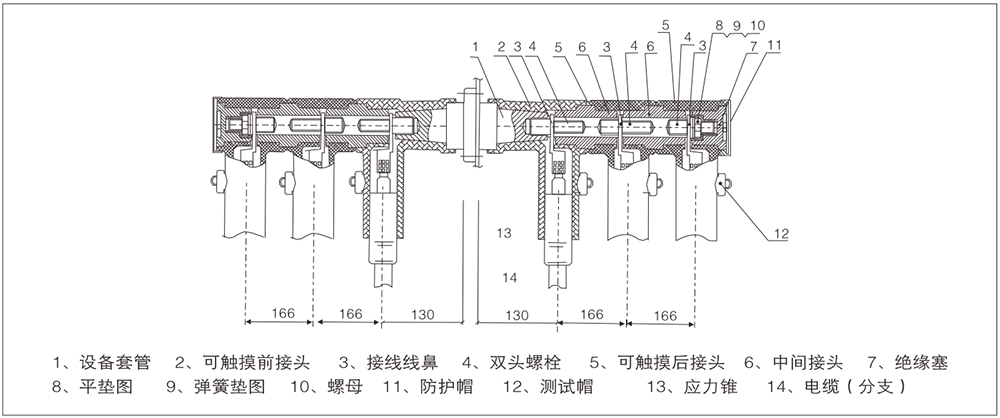 1 2 3 4 5 6 3 4 6 5 4 3 8 9 10 7 11

12

13

14

166 166 130 130 166 166

1、设备套管　2、可触摸前接头　3、接线线鼻　4、双头螺栓　5、可触摸后接头　6、中间接头　7、绝缘塞
8、平垫图　9、弹簧垫图　10、螺母　11、防护帽　12、测试帽　13、应力锥　14、电缆（分支）